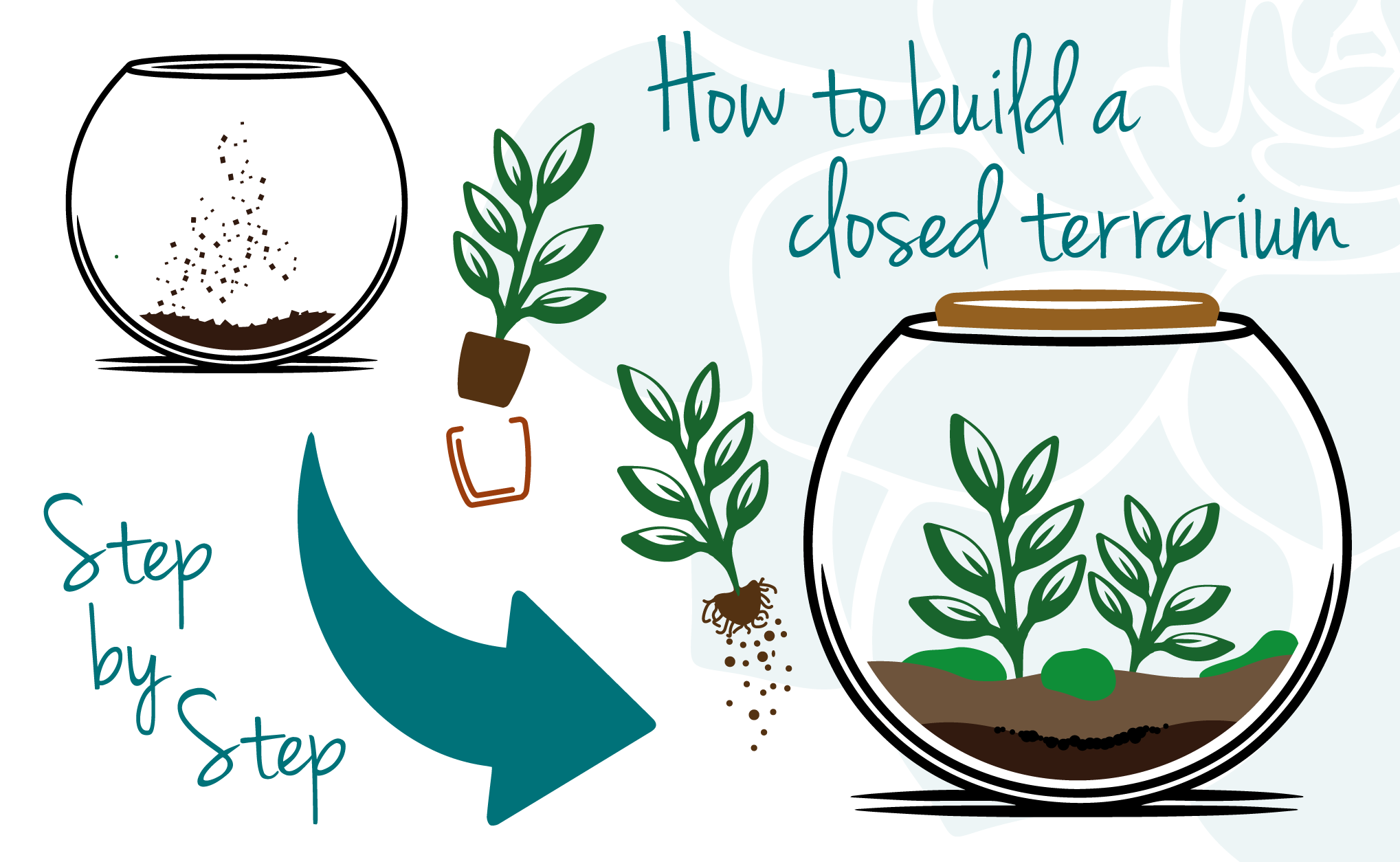 How to build a closed terrarium

Step by Step